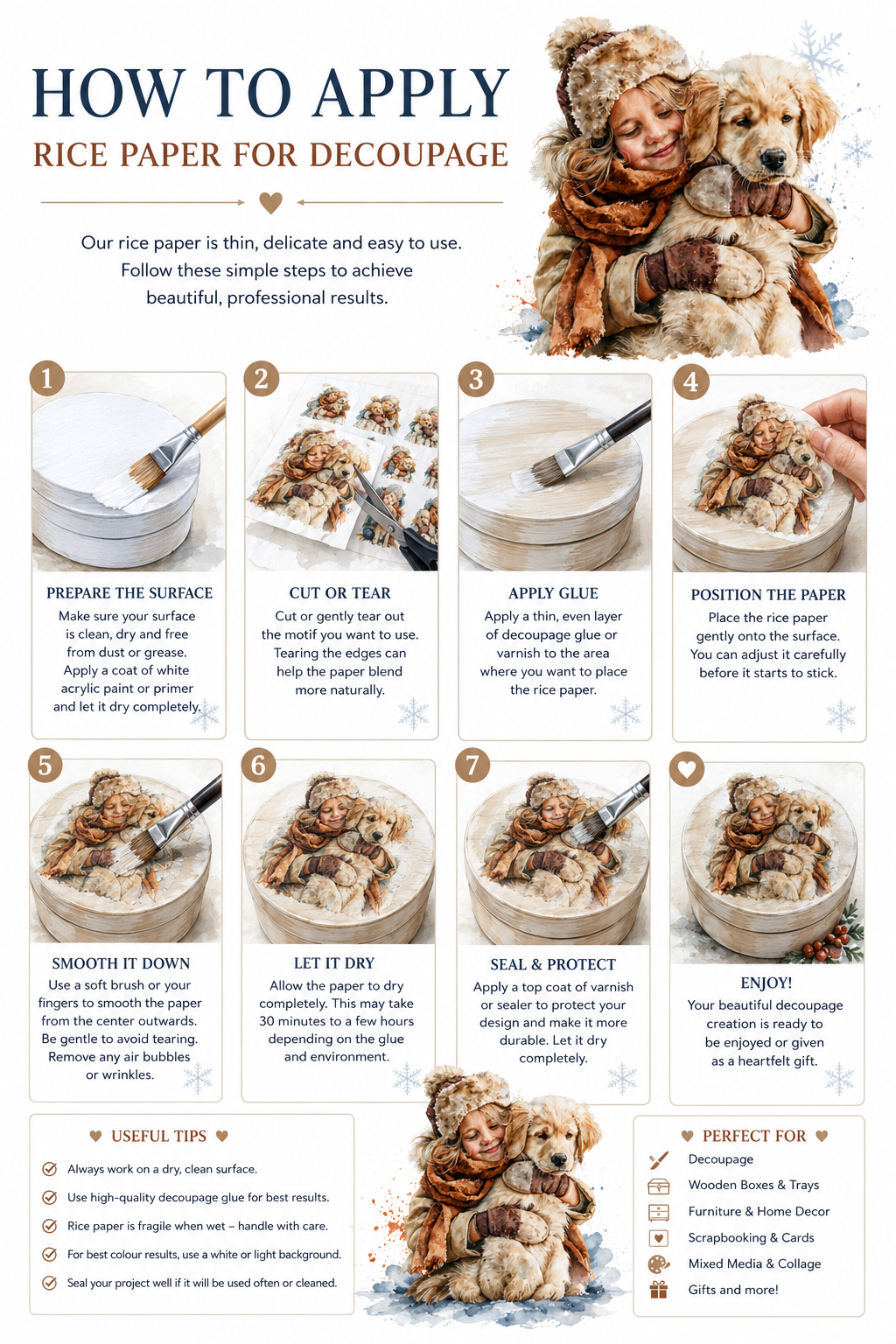 HOW TO APPLY
RICE PAPER FOR DECOUPAGE

Our rice paper is thin, delicate and easy to use. Follow these simple steps to achieve beautiful, professional results.

1
PREPARE THE SURFACE
Make sure your surface is clean, dry and free from dust or grease. Apply a coat of white acrylic paint or primer and let it dry completely.

2
CUT OR TEAR
Cut or gently tear out the motif you want to use. Tearing the edges can help the paper blend more naturally.

3
APPLY GLUE
Apply a thin, even layer of decoupage glue or varnish to the area where you want to place the rice paper.

4
POSITION THE PAPER
Place the rice paper gently onto the surface. You can adjust it carefully before it starts to stick.

5
SMOOTH IT DOWN
Use a soft brush or your fingers to smooth the paper from the center outwards. Be gentle to avoid tearing. Remove any air bubbles or wrinkles.

6
LET IT DRY
Allow the paper to dry completely. This may take 30 minutes to a few hours depending on the glue and environment.

7
SEAL & PROTECT
Apply a top coat of varnish or sealer to protect your design and make it more durable. Let it dry completely.

ENJOY!
Your beautiful decoupage creation is ready to be enjoyed or given as a heartfelt gift.

USEFUL TIPS
Always work on a dry, clean surface.
Use high-quality decoupage glue for best results.
Rice paper is fragile when wet – handle with care.
For best colour results, use a white or light background.
Seal your project well if it will be used often or cleaned.

PERFECT FOR
Decoupage
Wooden Boxes & Trays
Furniture & Home Decor
Scrapbooking & Cards
Mixed Media & Collage
Gifts and more!